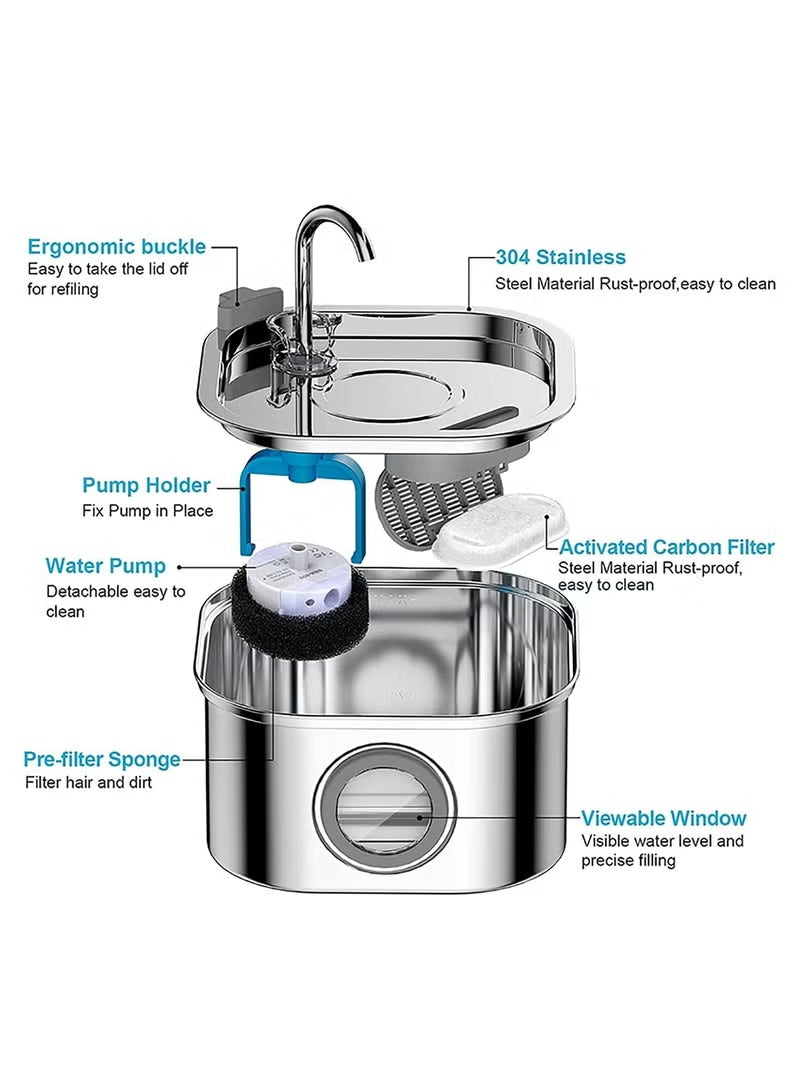 Ergonomic buckle
Easy to take the lid off for refiling

304 Stainless
Steel Material Rust-proof,easy to clean

Pump Holder
Fix Pump in Place

Water Pump
Detachable easy to clean

Activated Carbon Filter
Steel Material Rust-proof, easy to clean

Pre-filter Sponge
Filter hair and dirt

Viewable Window
Visible water level and precise filling